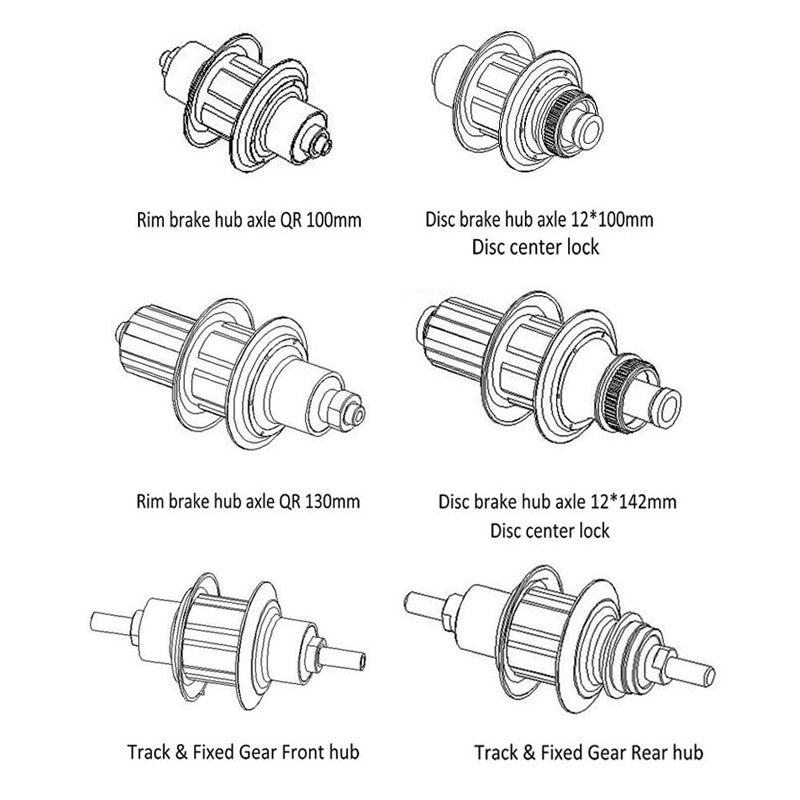 Rim brake hub axle QR 100mm

Disc brake hub axle 12*100mm
Disc center lock

Rim brake hub axle QR 130mm

Disc brake hub axle 12*142mm
Disc center lock

Track & Fixed Gear Front hub

Track & Fixed Gear Rear hub